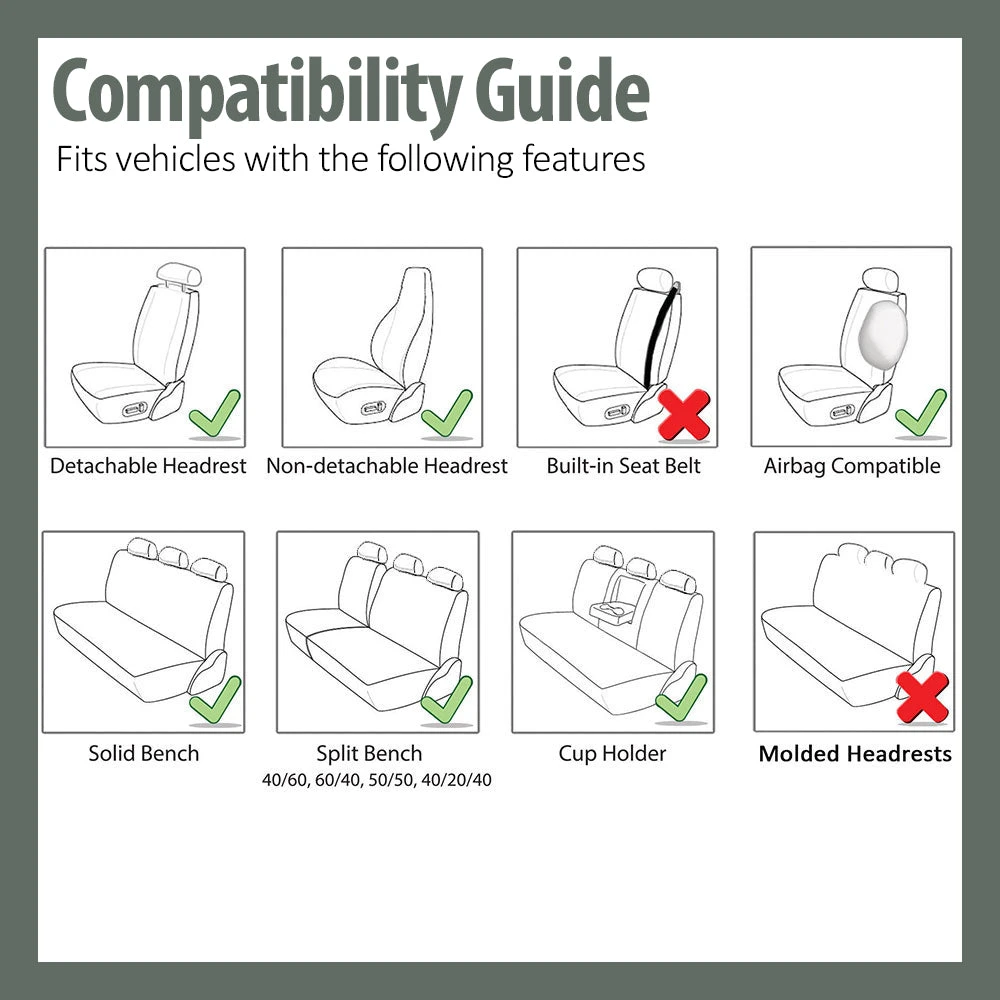 Compatibility Guide
Fits vehicles with the following features

Detachable Headrest

Non-detachable Headrest

Built-in Seat Belt

Airbag Compatible

Solid Bench

Split Bench
40/60, 60/40, 50/50, 40/20/40

Cup Holder

Molded Headrests