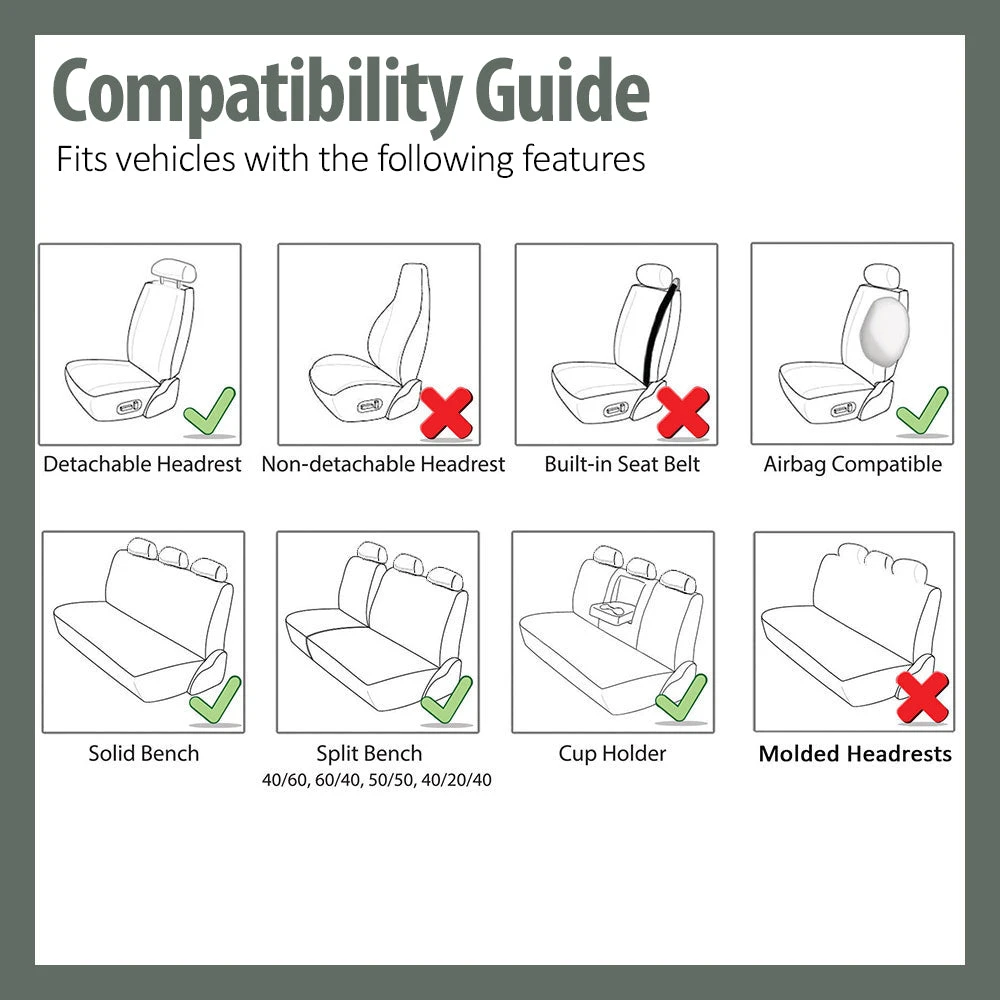 Compatibility Guide
Fits vehicles with the following features

Detachable Headrest

Non-detachable Headrest

Built-in Seat Belt

Airbag Compatible

Solid Bench

Split Bench
40/60, 60/40, 50/50, 40/20/40

Cup Holder

Molded Headrests