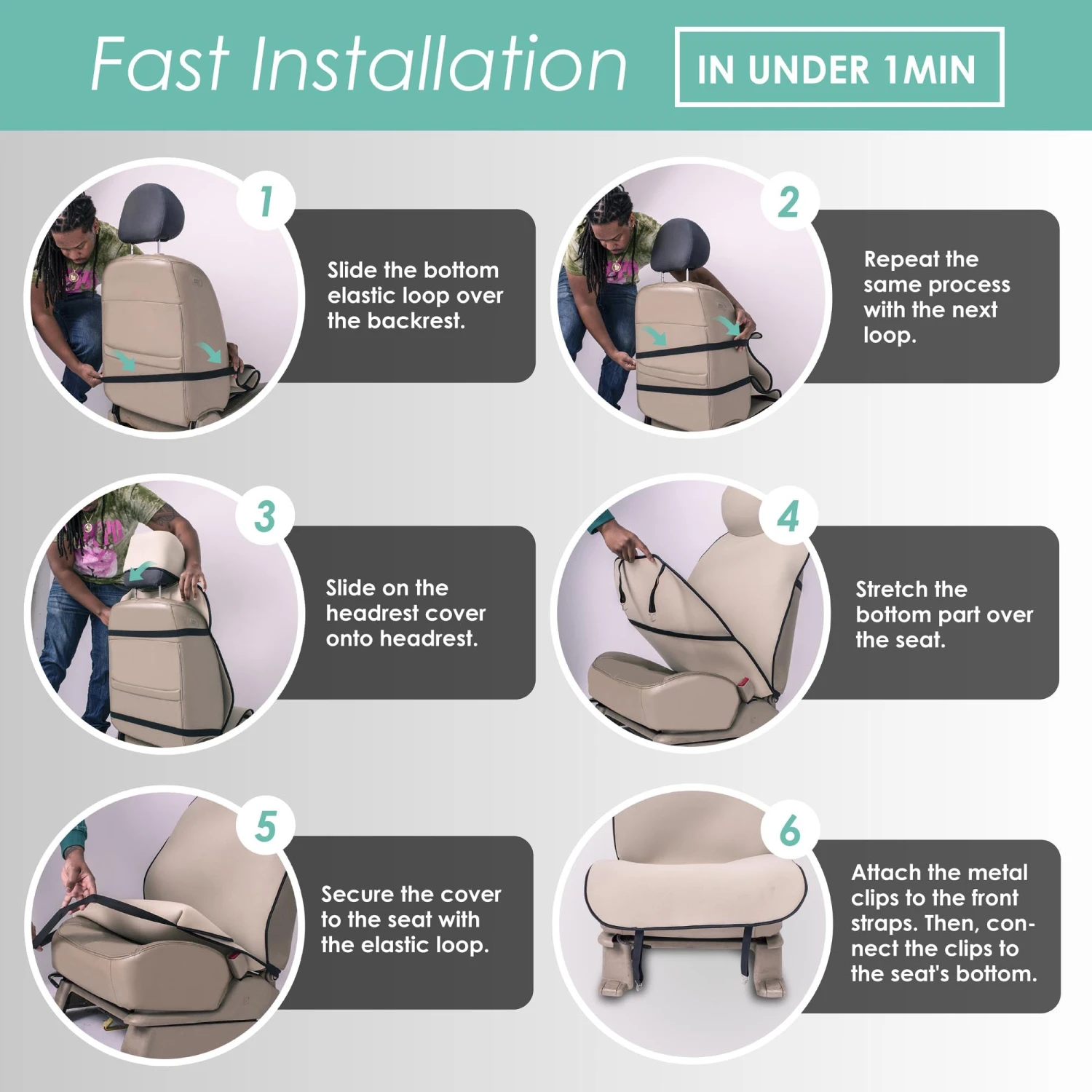 Fast Installation

IN UNDER 1MIN

1

Slide the bottom elastic loop over the backrest.

2

Repeat the same process with the next loop.

3

Slide on the headrest cover onto headrest.

4

Stretch the bottom part over the seat.

5

Secure the cover to the seat with the elastic loop.

6

Attach the metal clips to the front straps. Then, connect the clips to the seat's bottom.